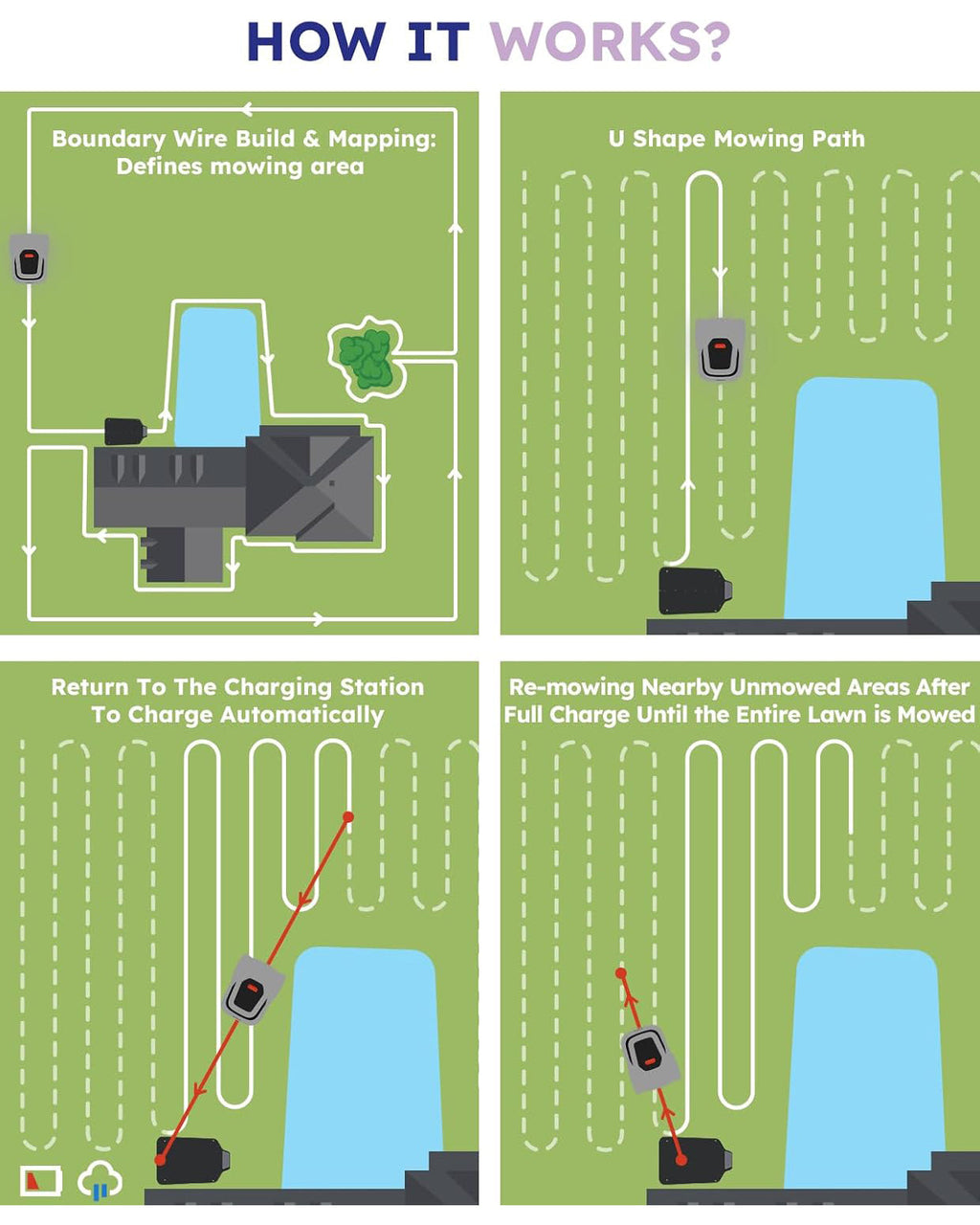 HOW IT WORKS?

Boundary Wire Build & Mapping: Defines mowing area

U Shape Mowing Path

Return To The Charging Station To Charge Automatically

Re-mowing Nearby Unmowed Areas After Full Charge Until the Entire Lawn is Mowed